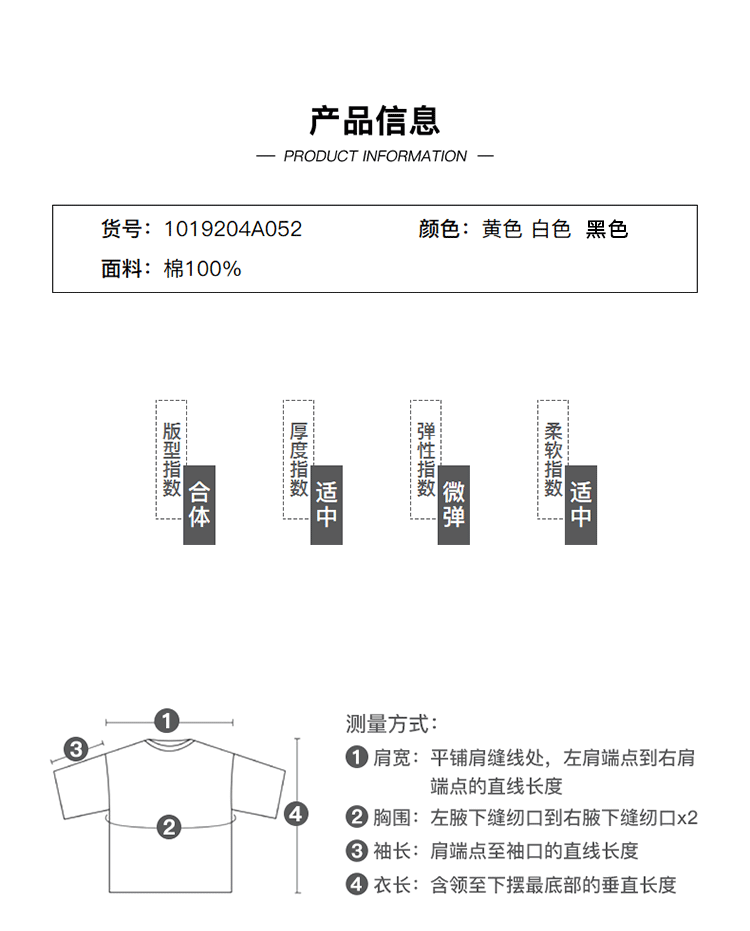 产品信息

— PRODUCT INFORMATION —

货号：1019204A052

颜色：黄色 白色 黑色

面料：棉100%

版型指数 合体

厚度指数 适中

弹性指数 微弹

柔软指数 适中

1

3

2

4

测量方式：

1 肩宽：平铺肩缝线处，左肩端点到右肩端点的直线长度

2 胸围：左腋下缝纫口到右腋下缝纫口x2

3 袖长：肩端点至袖口的直线长度

4 衣长：含领至下摆最底部的垂直长度