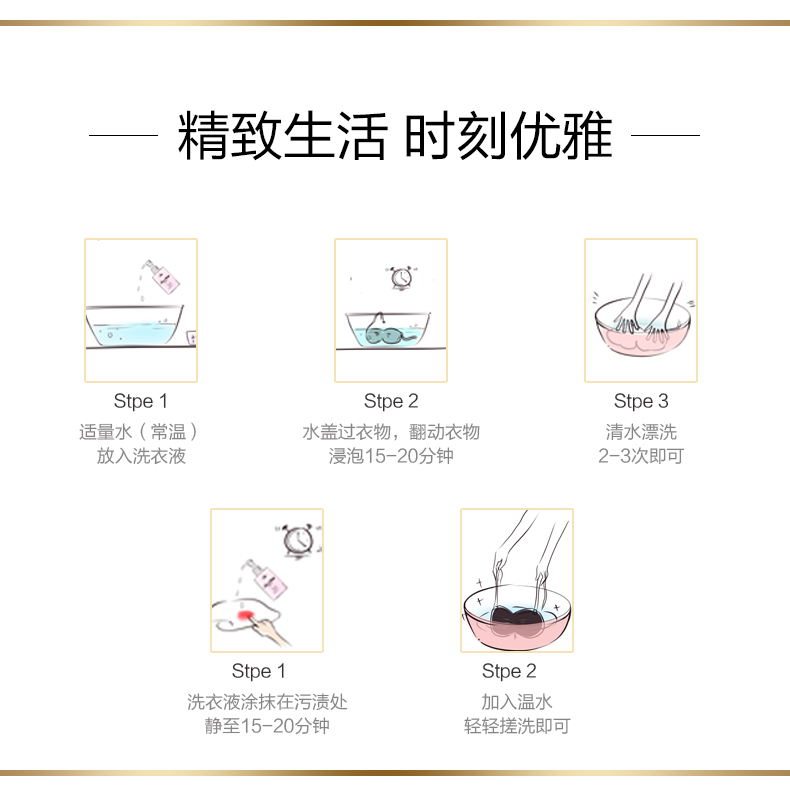 精致生活 时刻优雅

Stpe 1
适量水（常温）
放入洗衣液

Stpe 2
水盖过衣物，翻动衣物
浸泡15-20分钟

Stpe 3
清水漂洗
2-3次即可

Stpe 1
洗衣液涂抹在污渍处
静至15-20分钟

Stpe 2
加入温水
轻轻搓洗即可